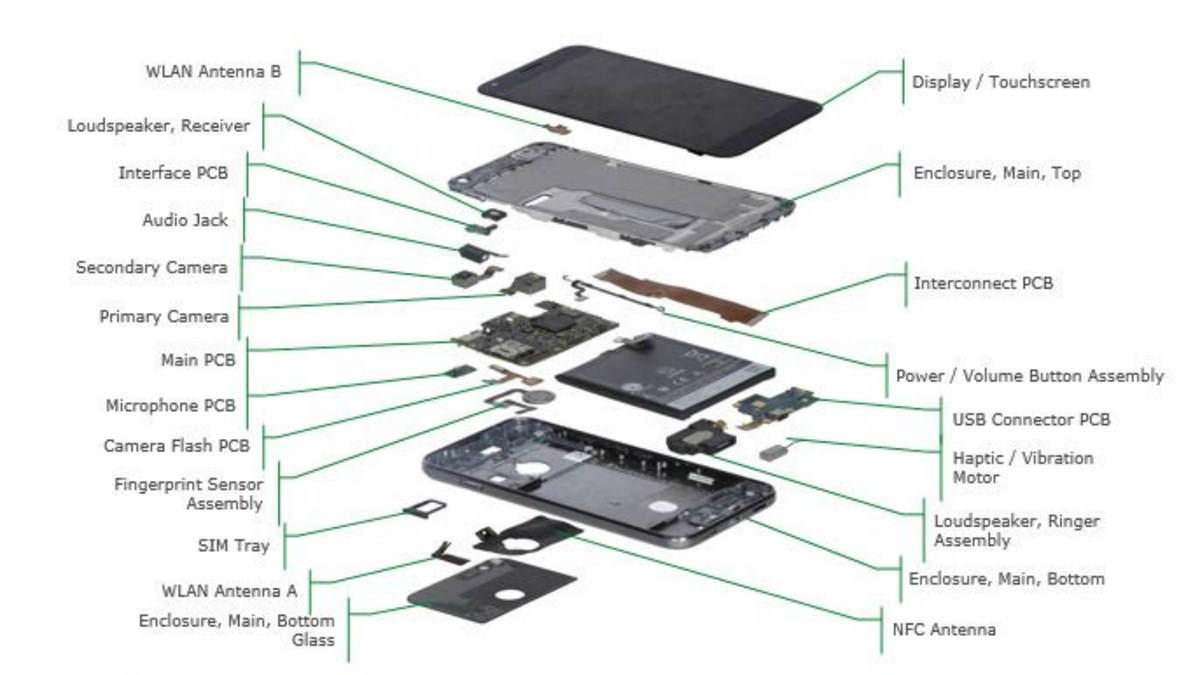 WLAN Antenna B

Loudspeaker, Receiver

Interface PCB

Audio Jack

Secondary Camera

Primary Camera

Main PCB

Microphone PCB

Camera Flash PCB

Fingerprint Sensor Assembly

SIM Tray

WLAN Antenna A

Enclosure, Main, Bottom Glass

Display / Touchscreen

Enclosure, Main, Top

Interconnect PCB

Power / Volume Button Assembly

USB Connector PCB

Haptic / Vibration Motor

Loudspeaker, Ringer Assembly

Enclosure, Main, Bottom

NFC Antenna